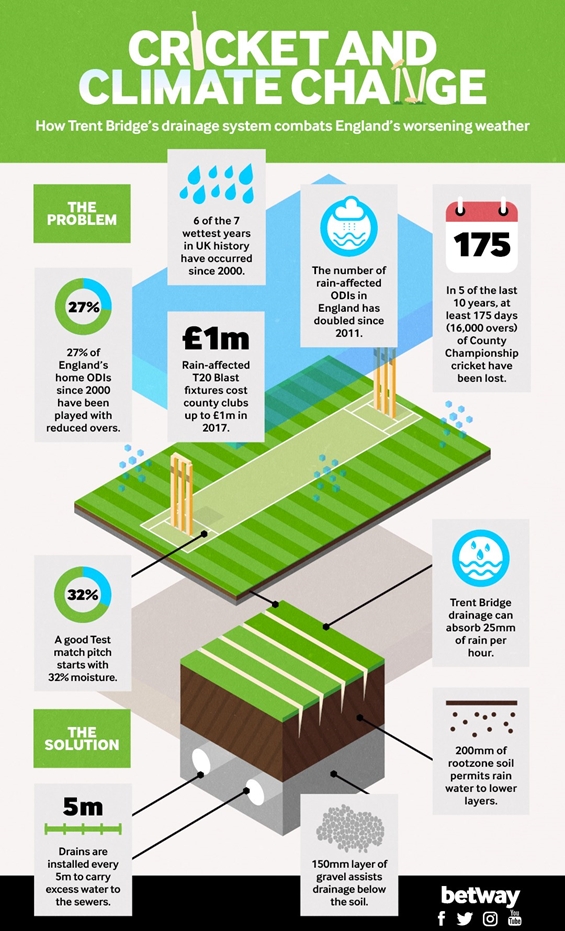 CRICKET AND CLIMATE CHANGE

How Trent Bridge's drainage system combats England's worsening weather

THE PROBLEM

6 of the 7 wettest years in UK history have occurred since 2000.

The number of rain-affected ODIs in England has doubled since 2011.

175

In 5 of the last 10 years, at least 175 days (16,000 overs) of County Championship cricket have been lost.

27%

27% of England's home ODIs since 2000 have been played with reduced overs.

£1m

Rain-affected T20 Blast fixtures cost county clubs up to £1m in 2017.

32%

A good Test match pitch starts with 32% moisture.

Trent Bridge drainage can absorb 25mm of rain per hour.

THE SOLUTION

200mm of rootzone soil permits rain water to lower layers.

5m

Drains are installed every 5m to carry excess water to the sewers.

150mm layer of gravel assists drainage below the soil.

betway

You Tube